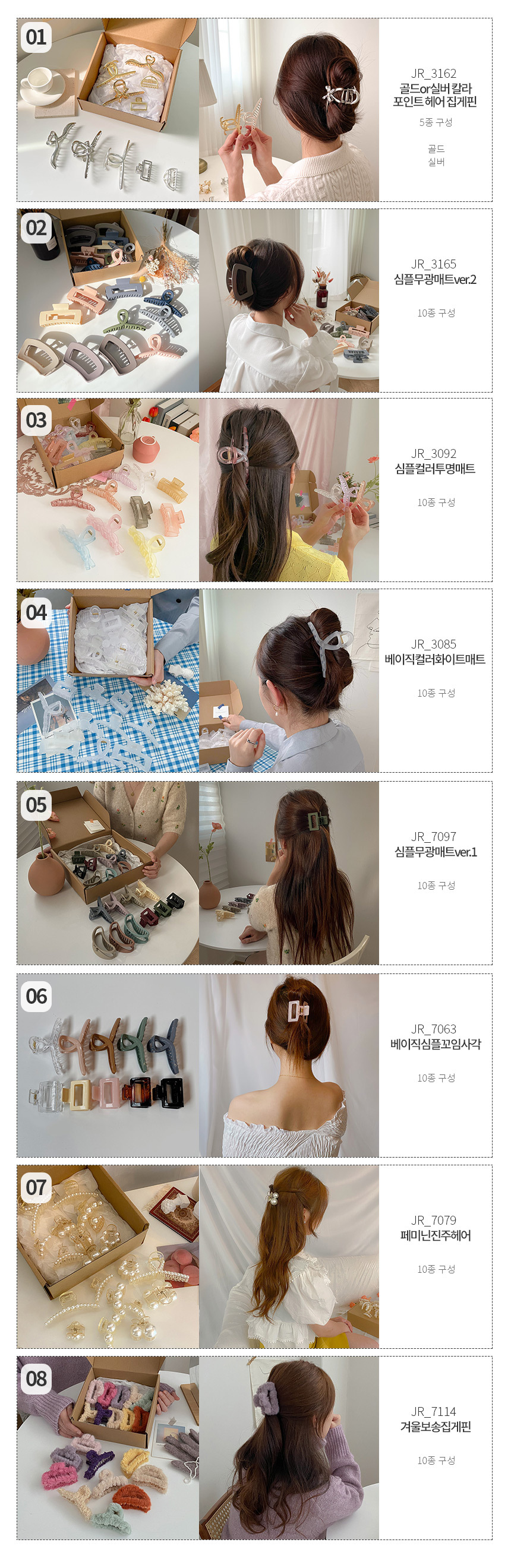 01

JR_3162
골드or실버 칼라 포인트 헤어 집게핀
5종 구성

골드
실버

02

JR_3165
심플무광매트ver.2
10종 구성

03

JR_3092
심플컬러투명매트
10종 구성

04

JR_3085
베이직컬러화이트매트
10종 구성

05

JR_7097
심플무광매트ver.1
10종 구성

06

JR_7063
베이직심플꼬임사각
10종 구성

07

JR_7079
페미닌진주헤어
10종 구성

08

JR_7114
겨울보송집게핀
10종 구성